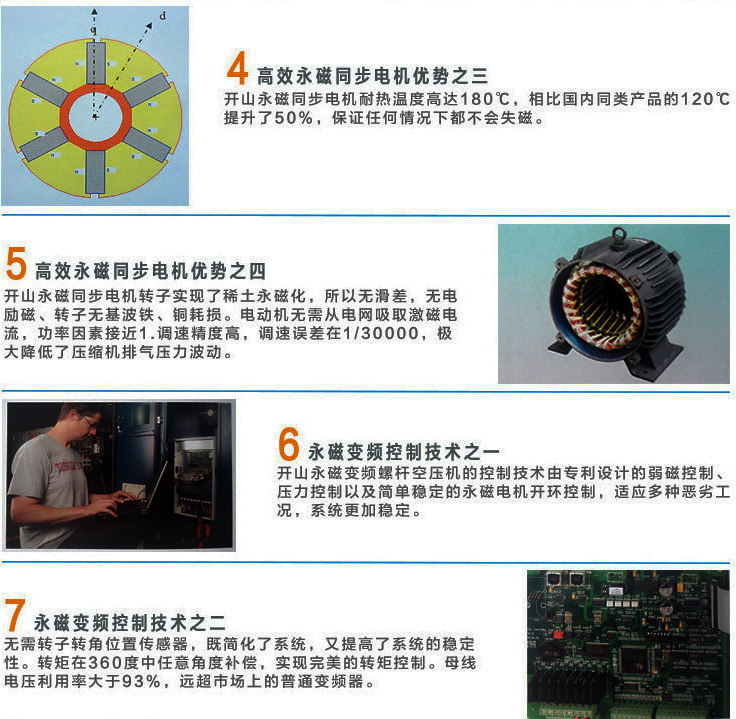 q

d

4 高效永磁同步电机优势之三
开山永磁同步电机耐热温度高达180℃，相比国内同类产品的120℃提升了50%，保证任何情况下都不会失磁。

5 高效永磁同步电机优势之四
开山永磁同步电机转子实现了稀土永磁化，所以无滑差，无电励磁、转子无基波铁、铜耗损。电动机无需从电网吸取激磁电流，功率因素接近1.调速精度高，调速误差在1/30000，极大降低了压缩机排气压力波动。

6 永磁变频控制技术之一
开山永磁变频螺杆空压机的控制技术由专利设计的弱磁控制、压力控制以及简单稳定的永磁电机开环控制，适应多种恶劣工况，系统更加稳定。

7 永磁变频控制技术之二
无需转子转角位置传感器，既简化了系统，又提高了系统的稳定性。转矩在360度中任意角度补偿，实现完美的转矩控制。母线电压利用率大于93%，远超市场上的普通变频器。